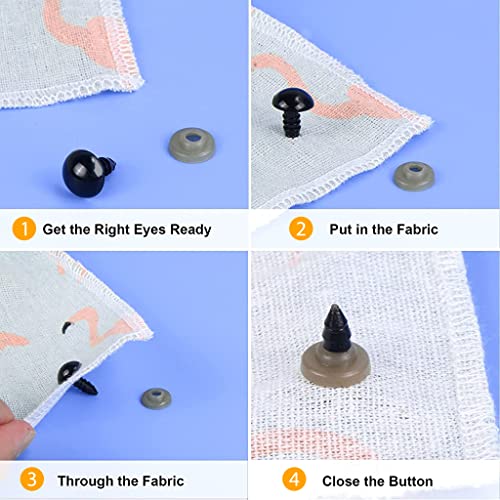 1 Get the Right Eyes Ready

2 Put in the Fabric

3 Through the Fabric

4 Close the Button